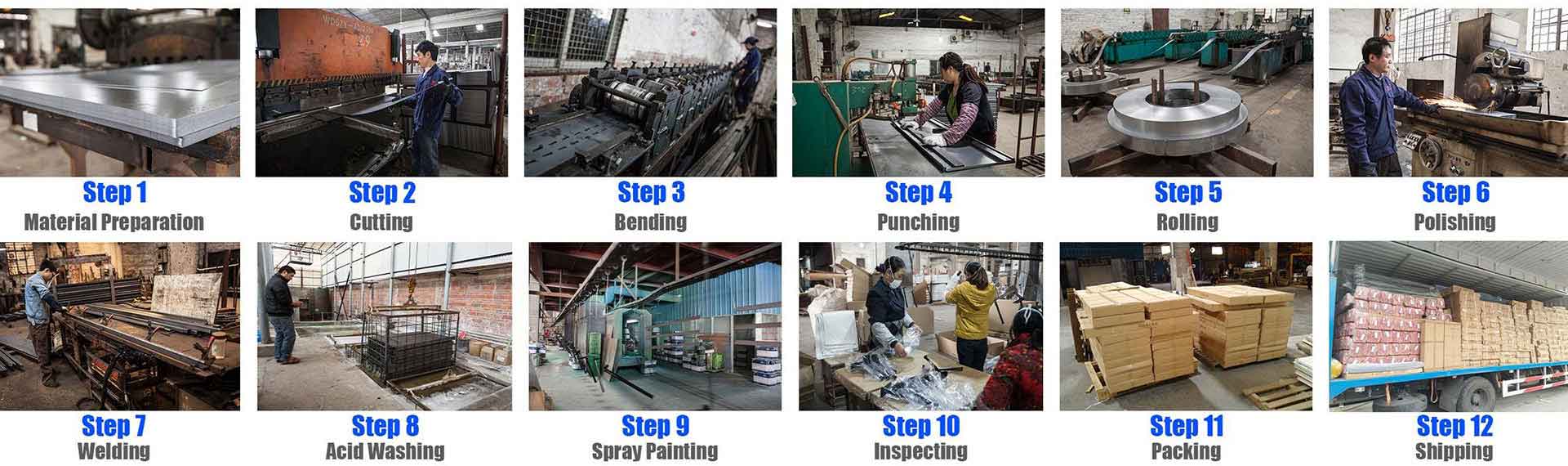 Step 1
Material Preparation

Step 2
Cutting

Step 3
Bending

Step 4
Punching

Step 5
Rolling

Step 6
Polishing

Step 7
Welding

Step 8
Acid Washing

Step 9
Spray Painting

Step 10
Inspecting

Step 11
Packing

Step 12
Shipping